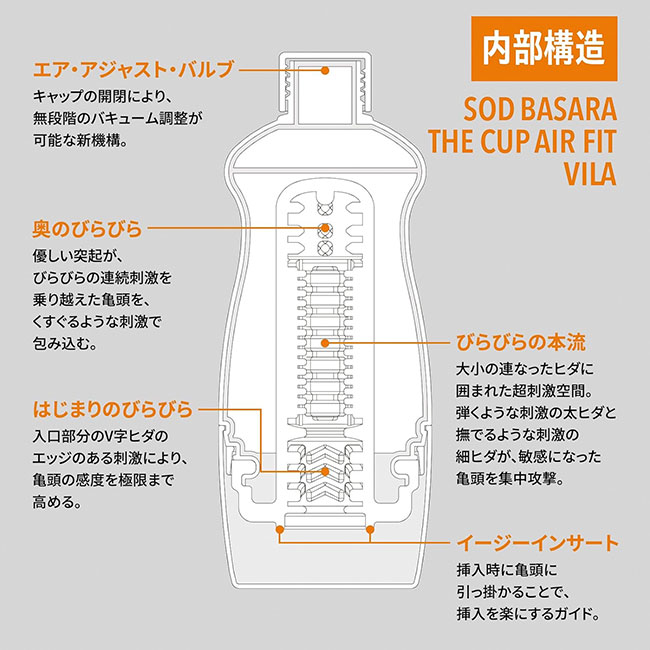 内部構造

SOD BASARA THE CUP AIR FIT VILA

エア・アジャスト・バルブ
キャップの開閉により、無段階のバキューム調整が可能な新機構。

奥のびらびら
優しい突起が、びらびらの連続刺激を乗り越えた亀頭を、くすぐるような刺激で包み込む。

はじまりのびらびら
入口部分のV字ヒダのエッジのある刺激により、亀頭の感度を極限まで高める。

びらびらの本流
大小の連なったヒダに囲まれた超刺激空間。弾くような刺激の太ヒダと撫でるような刺激の細ヒダが、敏感になった亀頭を集中攻撃。

イージーインサート
挿入時に亀頭に引っ掛かることで、挿入を楽にするガイド。