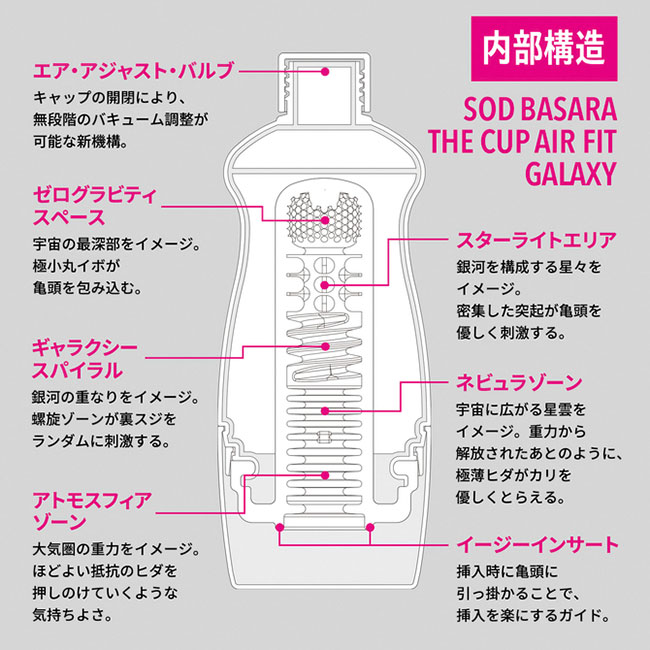 内部構造

SOD BASARA THE CUP AIR FIT GALAXY

エア・アジャスト・バルブ
キャップの開閉により、無段階のバキューム調整が可能な新機構。

ゼログラビティスペース
宇宙の最深部をイメージ。極小丸イボが亀頭を包み込む。

ギャラクシースパイラル
銀河の重なりをイメージ。螺旋ゾーンが裏スジをランダムに刺激する。

アトモスフィアゾーン
大気圏の重力をイメージ。ほどよい抵抗のヒダを押しのけていくような気持ちよさ。

スターライトエリア
銀河を構成する星々をイメージ。密集した突起が亀頭を優しく刺激する。

ネビュラゾーン
宇宙に広がる星雲をイメージ。重力から解放されたあとのように、極薄ヒダがカリを優しくとらえる。

イージーインサート
挿入時に亀頭に引っ掛かることで、挿入を楽にするガイド。